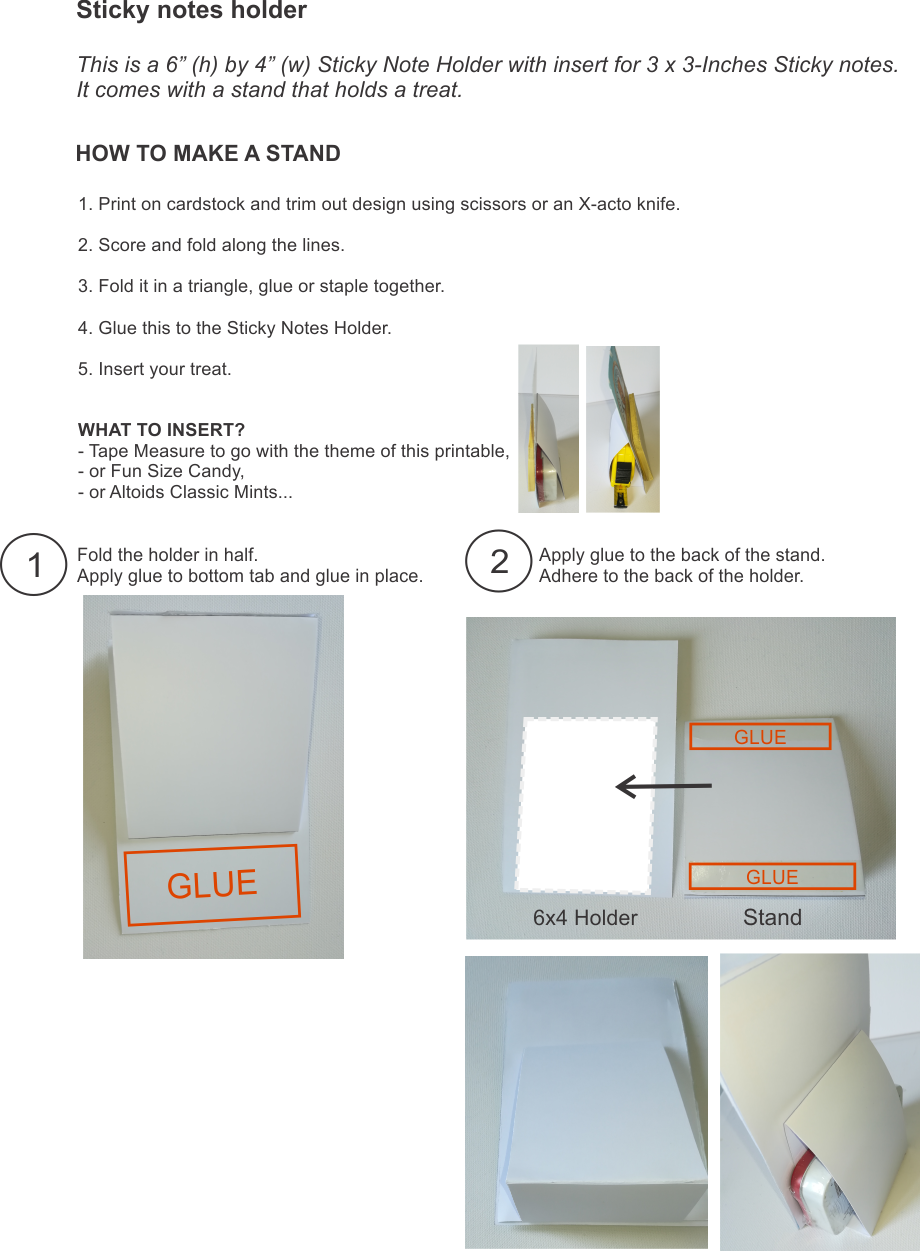 Sticky notes holder

This is a 6” (h) by 4” (w) Sticky Note Holder with insert for 3 x 3-Inches Sticky notes. It comes with a stand that holds a treat.

HOW TO MAKE A STAND

1. Print on cardstock and trim out design using scissors or an X-acto knife.

2. Score and fold along the lines.

3. Fold it in a triangle, glue or staple together.

4. Glue this to the Sticky Notes Holder.

5. Insert your treat.

WHAT TO INSERT?
- Tape Measure to go with the theme of this printable,
- or Fun Size Candy,
- or Altoids Classic Mints...

1 Fold the holder in half.
Apply glue to bottom tab and glue in place.

GLUE

2 Apply glue to the back of the stand.
Adhere to the back of the holder.

GLUE

GLUE

6x4 Holder

Stand